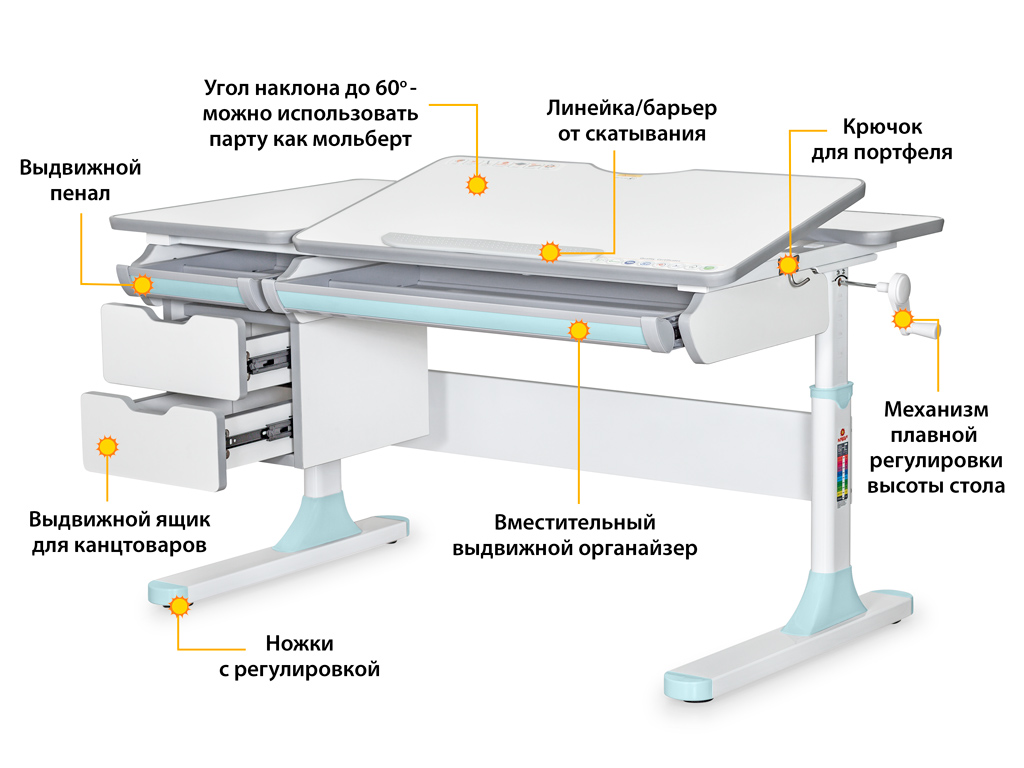 Угол наклона до 60° - можно использовать парту как мольберт

Линейка/барьер от скатывания

Крючок для портфеля

Выдвижной пенал

Механизм плавной регулировки высоты стола

Выдвижной ящик для канцтоваров

Вместительный выдвижной органайзер

Ножки с регулировкой