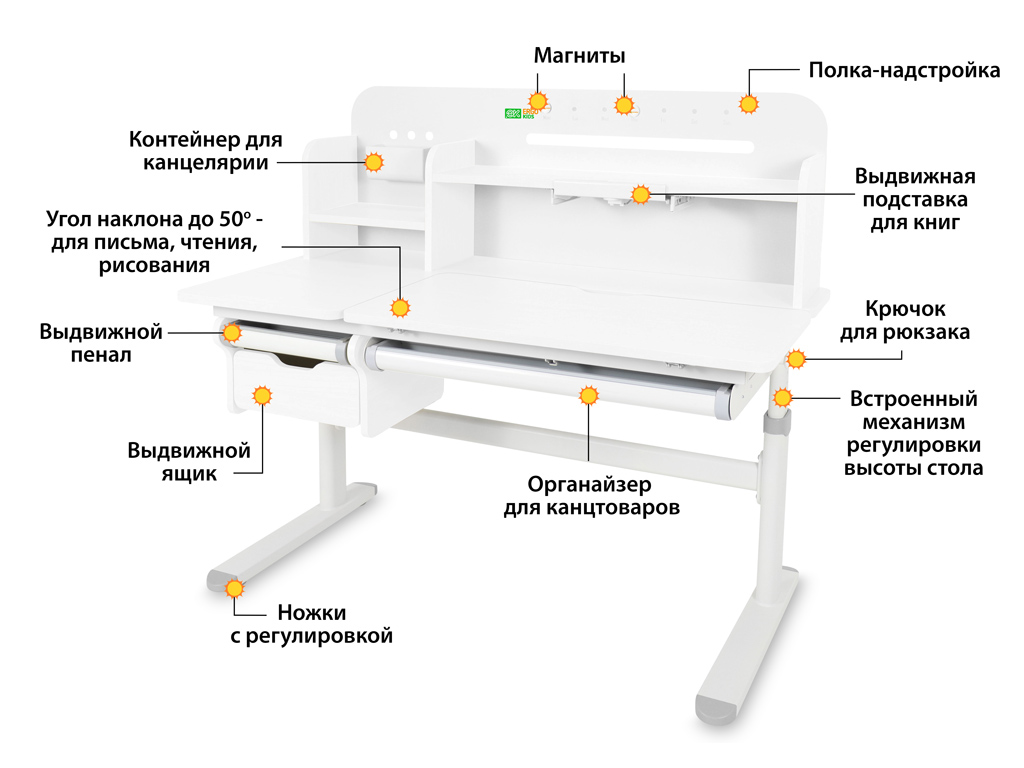 Магниты

Полка-надстройка

Контейнер для канцелярии

Выдвижная подставка для книг

Угол наклона до 50° - для письма, чтения, рисования

Выдвижной пенал

Крючок для рюкзака

Встроенный механизм регулировки высоты стола

Выдвижной ящик

Органайзер для канцтоваров

Ножки с регулировкой